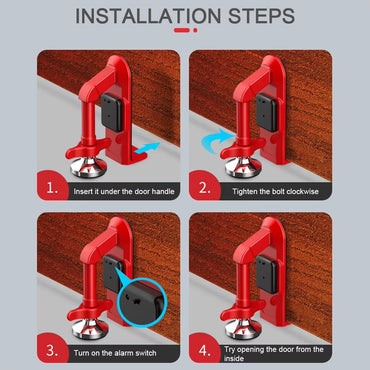 INSTALLATION STEPS

1. Insert it under the door handle

2. Tighten the bolt clockwise

3. Turn on the alarm switch

4. Try opening the door from the inside