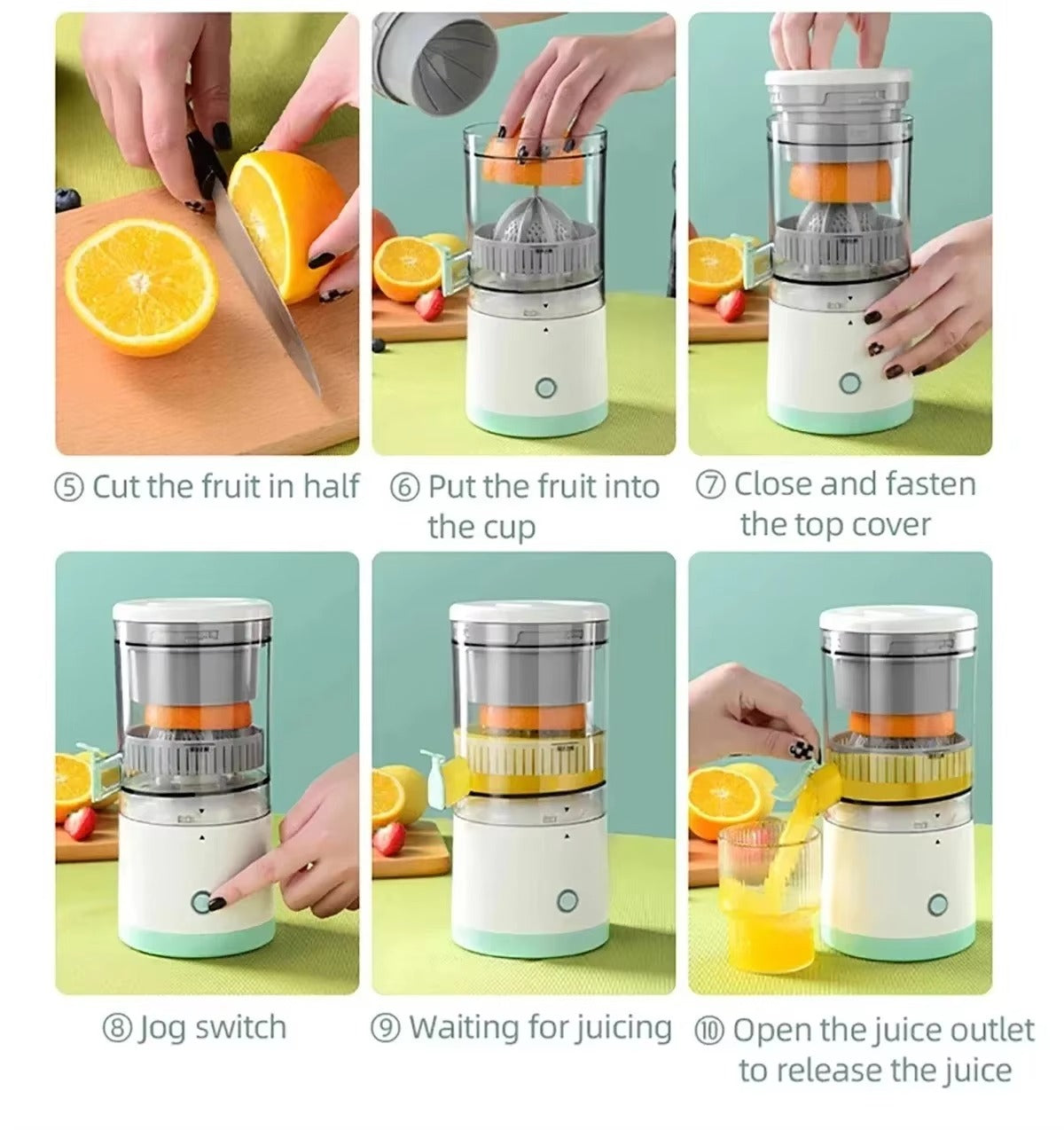 ⑤ Cut the fruit in half

⑥ Put the fruit into the cup

⑦ Close and fasten the top cover

⑧ Jog switch

⑨ Waiting for juicing

⑩ Open the juice outlet to release the juice